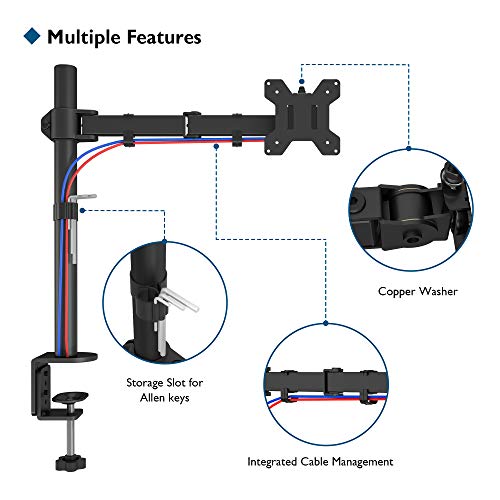 Multiple Features

Copper Washer

Storage Slot for Allen keys

Integrated Cable Management