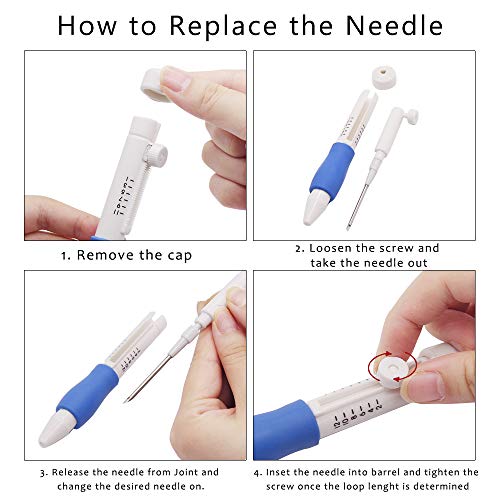 How to Replace the Needle

1. Remove the cap

2. Loosen the screw and take the needle out

3. Release the needle from Joint and change the desired needle on.

12 10 8 6 4 2

4. Inset the needle into barrel and tighten the screw once the loop lenght is determined