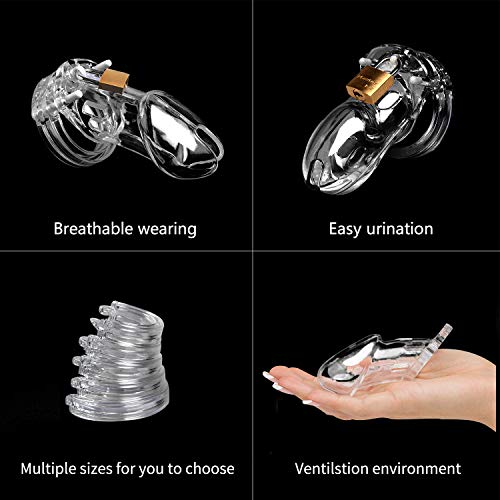 Breathable wearing

Easy urination

Multiple sizes for you to choose

Ventilstion environment