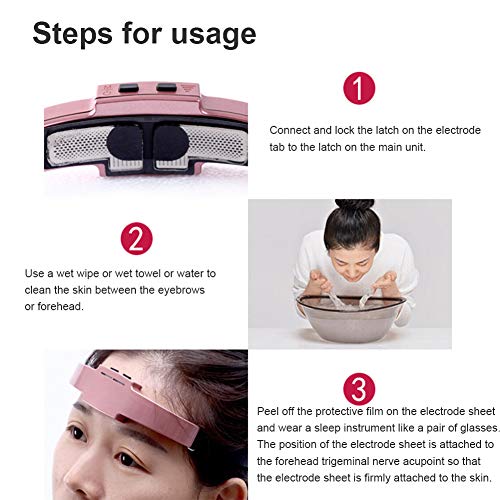 Steps for usage

1

Connect and lock the latch on the electrode tab to the latch on the main unit.

2

Use a wet wipe or wet towel or water to clean the skin between the eyebrows or forehead.

3

Peel off the protective film on the electrode sheet and wear a sleep instrument like a pair of glasses. The position of the electrode sheet is attached to the forehead trigeminal nerve acupoint so that the electrode sheet is firmly attached to the skin.