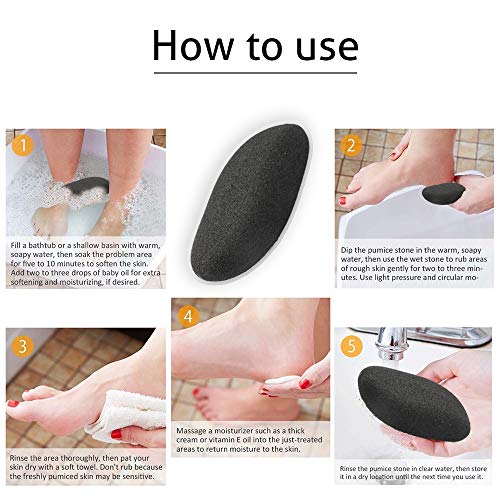 How to use

1

Fill a bathtub or a shallow basin with warm, soapy water, then soak the problem area for five to 10 minutes to soften the skin. Add two to three drops of baby oil for extra softening and moisturizing, if desired.

2

Dip the pumice stone in the warm, soapy water, then use the wet stone to rub areas of rough skin gently for two to three minutes. Use light pressure and circular mo-

3

Rinse the area thoroughly, then pat your skin dry with a soft towel. Don't rub because the freshly pumiced skin may be sensitive.

4

Massage a moisturizer such as a thick cream or vitamin E oil into the just-treated areas to return moisture to the skin.

5

Rinse the pumice stone in clear water, then store it in a dry location until the next time you use it.