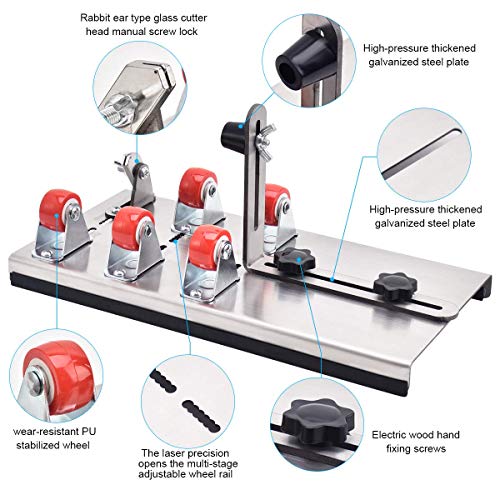 Rabbit ear type glass cutter head manual screw lock

High-pressure thickened galvanized steel plate

High-pressure thickened galvanized steel plate

wear-resistant PU stabilized wheel

The laser precision opens the multi-stage adjustable wheel rail

Electric wood hand fixing screws