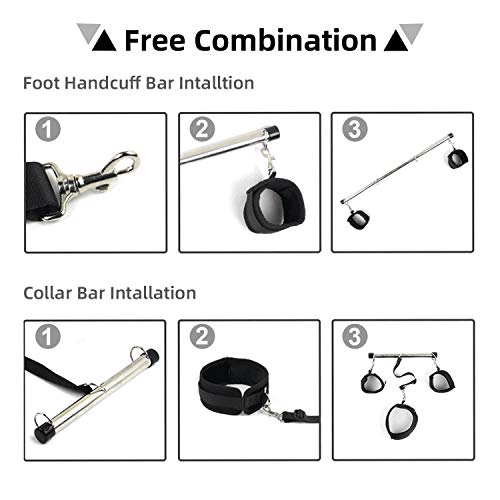 Free Combination

Foot Handcuff Bar Intalltion

1

2

3

Collar Bar Intallation

1

2

3