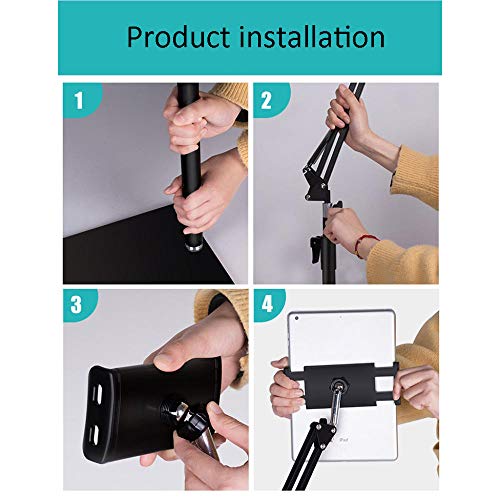 Product installation

1

2

3

4

iPad