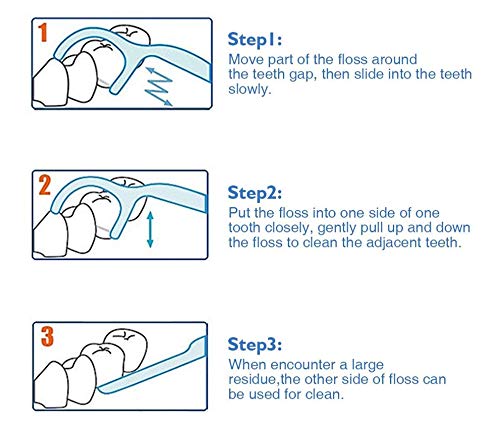 1

Step1:
Move part of the floss around the teeth gap, then slide into the teeth slowly.

2

Step2:
Put the floss into one side of one tooth closely, gently pull up and down the floss to clean the adjacent teeth.

3

Step3:
When encounter a large residue,the other side of floss can be used for clean.