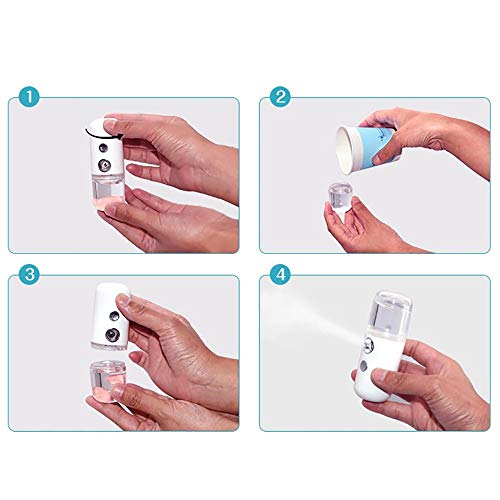 1

2

3

4