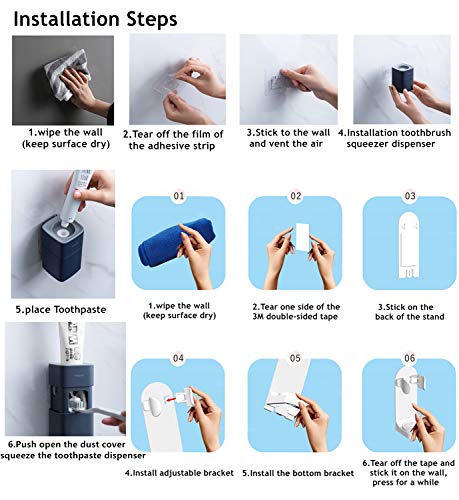 Installation Steps

1.wipe the wall (keep surface dry)

2.Tear off the film of the adhesive strip

3.Stick to the wall and vent the air

4.Installation toothbrush squeezer dispenser

5.place Toothpaste

01

1.wipe the wall (keep surface dry)

02

2.Tear one side of the 3M double-sided tape

03

3.Stick on the back of the stand

6.Push open the dust cover squeeze the toothpaste dispenser

04

4.Install adjustable bracket

05

5.Install the bottom bracket

06

6.Tear off the tape and stick it on the wall, press for a while