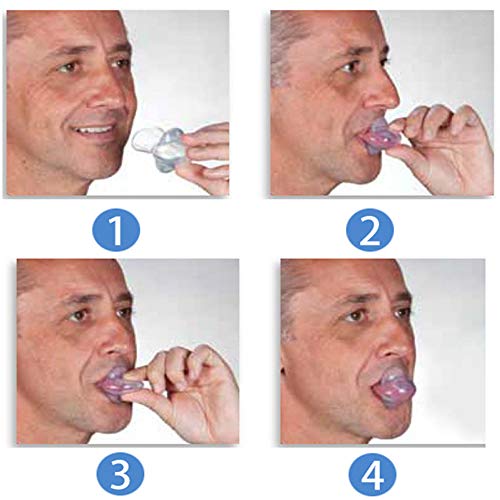 1

2

3

4