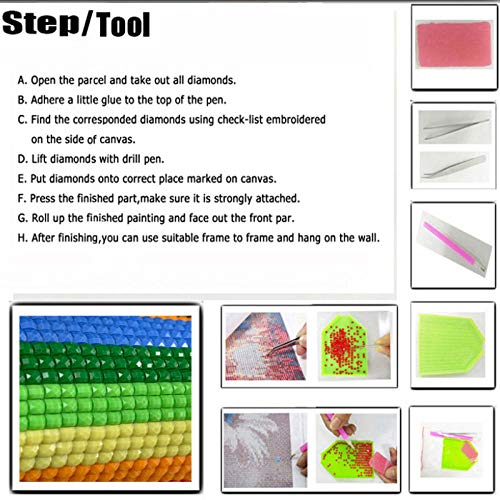 Step/Tool

A. Open the parcel and take out all diamonds.
B. Adhere a little glue to the top of the pen.
C. Find the corresponded diamonds using check-list embroidered on the side of canvas.
D. Lift diamonds with drill pen.
E. Put diamonds onto correct place marked on canvas.
F. Press the finished part,make sure it is strongly attached.
G. Roll up the finished painting and face out the front par.
H. After finishing,you can use suitable frame to frame and hang on the wall.