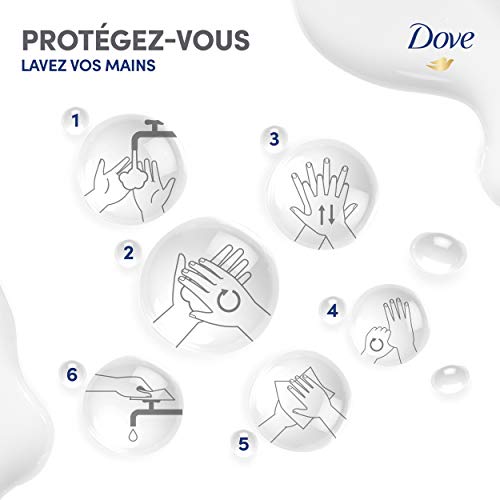 PROTÉGEZ-VOUS
LAVEZ VOS MAINS

Dove

1

3

2

4

6

5