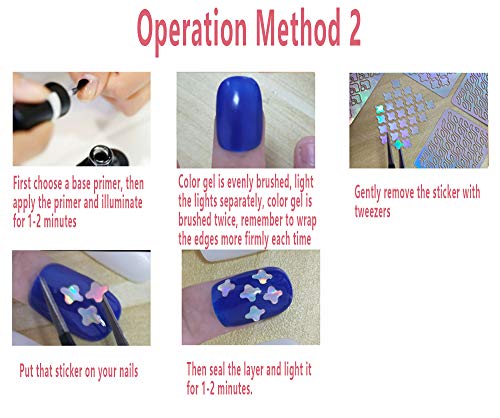 Operation Method 2

First choose a base primer, then apply the primer and illuminate for 1-2 minutes

Color gel is evenly brushed, light the lights separately, color gel is brushed twice, remember to wrap the edges more firmly each time

Gently remove the sticker with tweezers

Put that sticker on your nails

Then seal the layer and light it for 1-2 minutes.