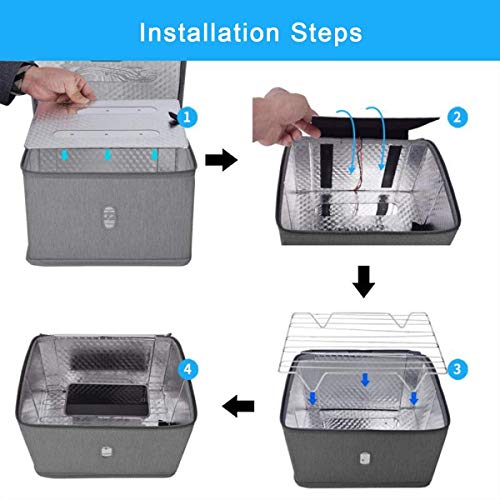 Installation Steps

1

2

3

4