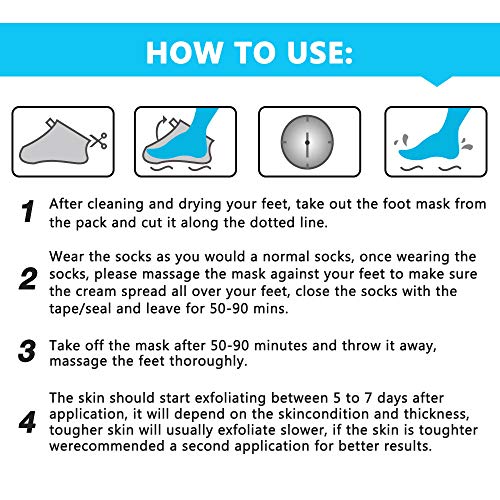 HOW TO USE:

1 After cleaning and drying your feet, take out the foot mask from the pack and cut it along the dotted line.

2 Wear the socks as you would a normal socks, once wearing the socks, please massage the mask against your feet to make sure the cream spread all over your feet, close the socks with the tape/seal and leave for 50-90 mins.

3 Take off the mask after 50-90 minutes and throw it away, massage the feet thoroughly.

4 The skin should start exfoliating between 5 to 7 days after application, it will depend on the skincondition and thickness, tougher skin will usually exfoliate slower, if the skin is toughter werecommended a second application for better results.