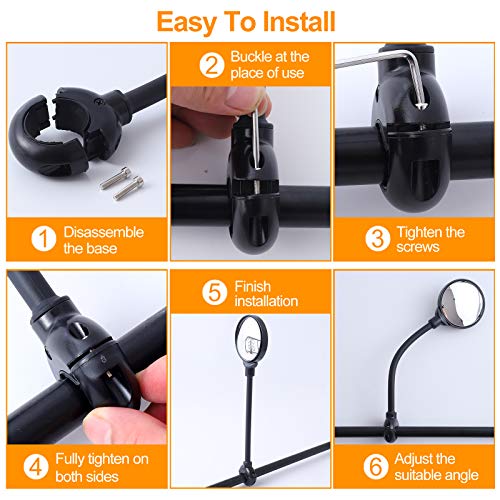 Easy To Install

1 Disassemble the base

2 Buckle at the place of use

3 Tighten the screws

4 Fully tighten on both sides

5 Finish installation

6 Adjust the suitable angle