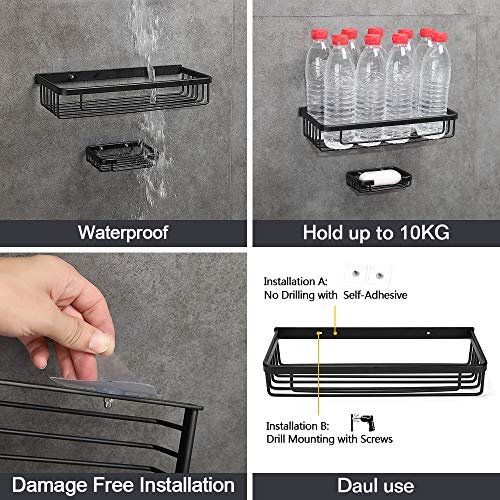 Waterproof

Hold up to 10KG

Damage Free Installation

Installation A:
No Drilling with Self-Adhesive

Installation B:
Drill Mounting with Screws

Daul use