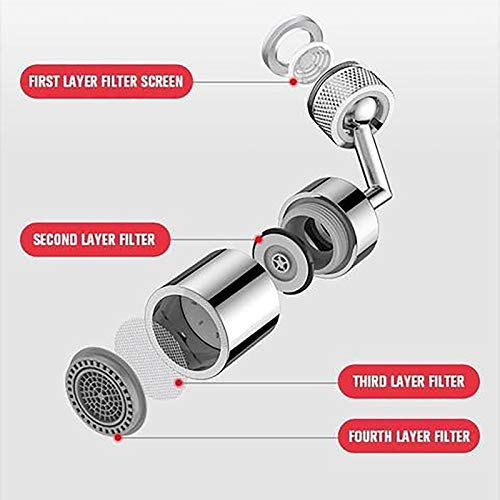 FIRST LAYER FILTER SCREEN

SECOND LAYER FILTER

THIRD LAYER FILTER

FOURTH LAYER FILTER