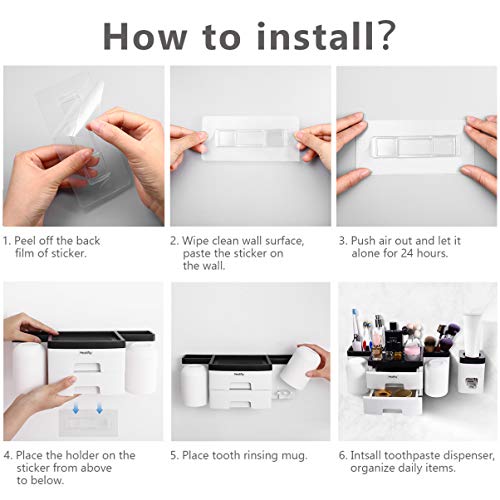 How to install?

1. Peel off the back film of sticker.

2. Wipe clean wall surface, paste the sticker on the wall.

3. Push air out and let it alone for 24 hours.

4. Place the holder on the sticker from above to below.

5. Place tooth rinsing mug.

6. Intsall toothpaste dispenser, organize daily items.