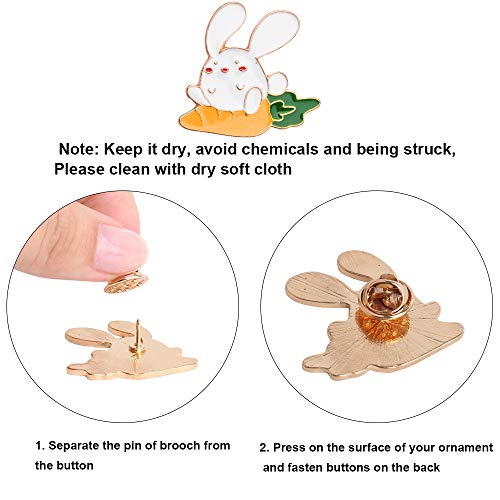 Note: Keep it dry, avoid chemicals and being struck, Please clean with dry soft cloth

1. Separate the pin of brooch from the button

2. Press on the surface of your ornament and fasten buttons on the back