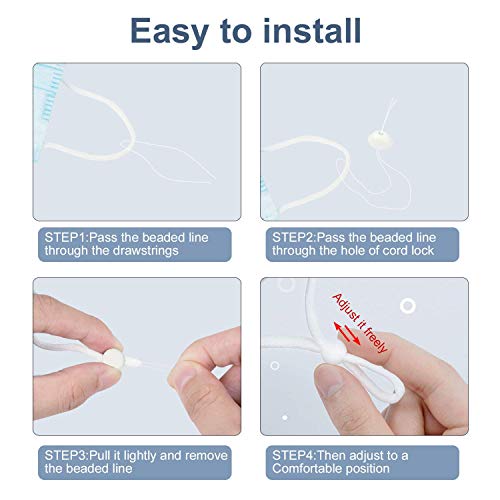 Easy to install

STEP1:Pass the beaded line through the drawstrings

STEP2:Pass the beaded line through the hole of cord lock

STEP3:Pull it lightly and remove the beaded line

Adjust it freely

STEP4:Then adjust to a Comfortable position