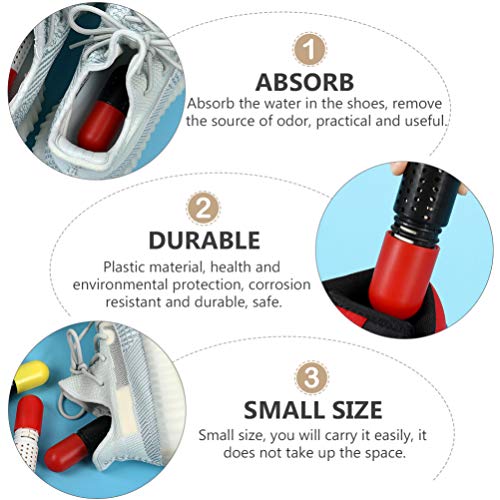 1
ABSORB
Absorb the water in the shoes, remove the source of odor, practical and useful.

2
DURABLE
Plastic material, health and environmental protection, corrosion resistant and durable, safe.

3
SMALL SIZE
Small size, you will carry it easily, it does not take up the space.