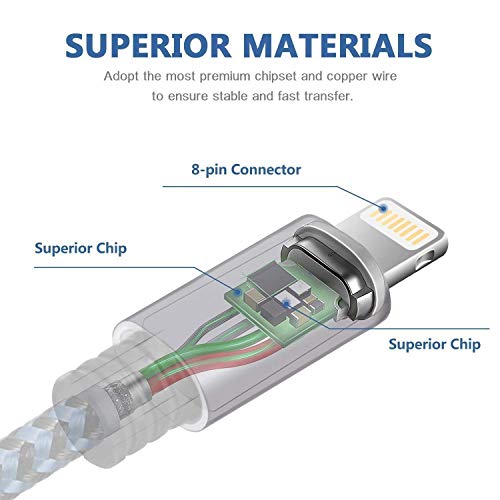 SUPERIOR MATERIALS

Adopt the most premium chipset and copper wire to ensure stable and fast transfer.

8-pin Connector

Superior Chip

Superior Chip