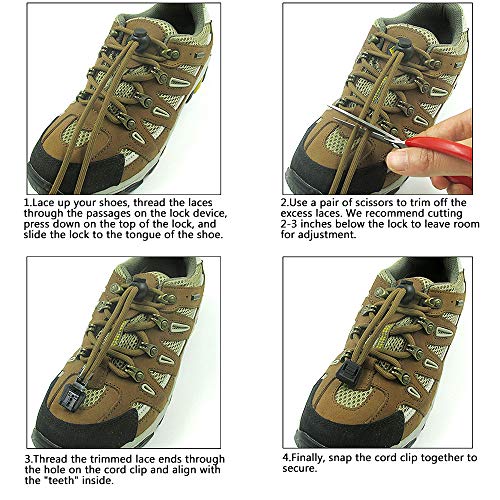 1.Lace up your shoes, thread the laces through the passages on the lock device, press down on the top of the lock, and slide the lock to the tongue of the shoe.

2.Use a pair of scissors to trim off the excess laces. We recommend cutting 2-3 inches below the lock to leave room for adjustment.

3.Thread the trimmed lace ends through the hole on the cord clip and align with the "teeth" inside.

4.Finally, snap the cord clip together to secure.