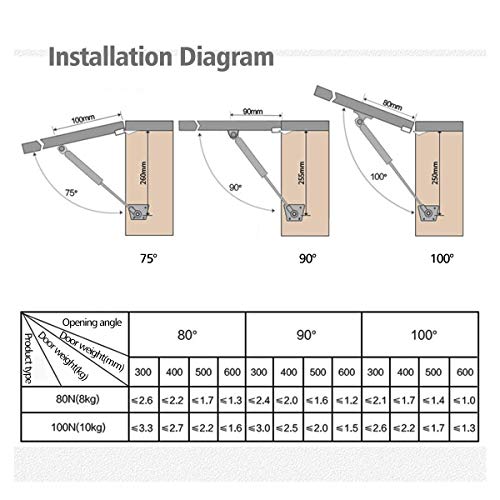 Installation Diagram

100mm
260mm
75°

90mm
255mm
90°

80mm
250mm
100°

75°

90°

100°

| Opening angle / Door weight(mm) / Door weight(kg) / Product type | 80° | | | | 90° | | | | 100° | | | |
|---|---|---|---|---|---|---|---|---|---|---|---|---|
| | 300 | 400 | 500 | 600 | 300 | 400 | 500 | 600 | 300 | 400 | 500 | 600 |
| 80N(8kg) | ≤2.6 | ≤2.2 | ≤1.7 | ≤1.3 | ≤2.4 | ≤2.0 | ≤1.6 | ≤1.2 | ≤2.1 | ≤1.7 | ≤1.4 | ≤1.0 |
| 100N(10kg) | ≤3.3 | ≤2.7 | ≤2.2 | ≤1.6 | ≤3.0 | ≤2.5 | ≤2.0 | ≤1.5 | ≤2.6 | ≤2.2 | ≤1.7 | ≤1.3 |