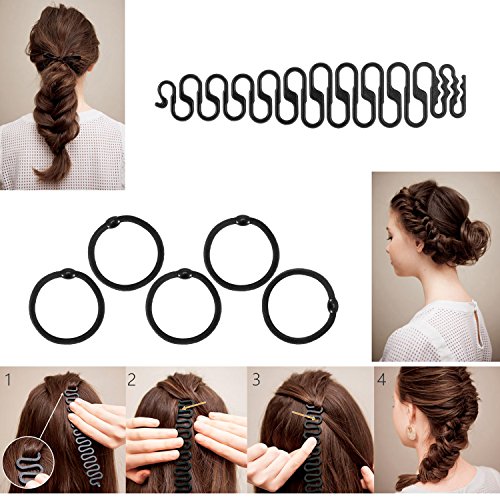 1

2

3

4