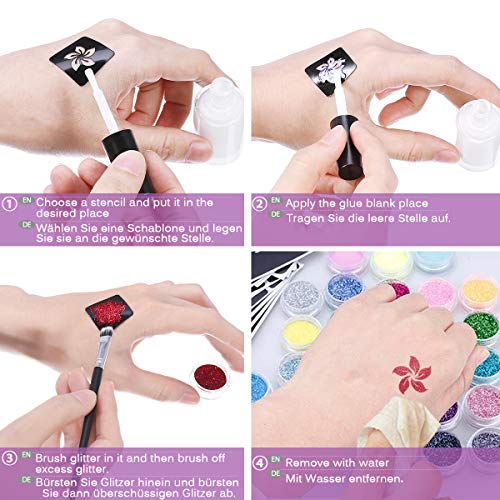 ① EN Choose a stencil and put it in the desired place
DE Wählen Sie eine Schablone und legen Sie sie an die gewünschte Stelle.

② EN Apply the glue blank place
DE Tragen Sie die leere Stelle auf.

③ EN Brush glitter in it and then brush off excess glitter.
DE Bürsten Sie Glitzer hinein und bürsten Sie dann überschüssigen Glitzer ab.

④ EN Remove with water
DE Mit Wasser entfernen.