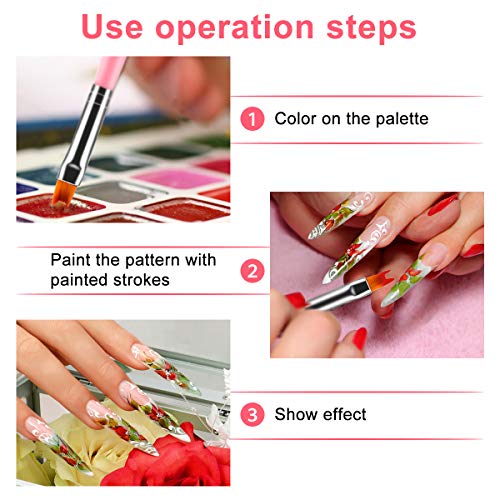 Use operation steps

1 Color on the palette

Paint the pattern with painted strokes

2

3 Show effect