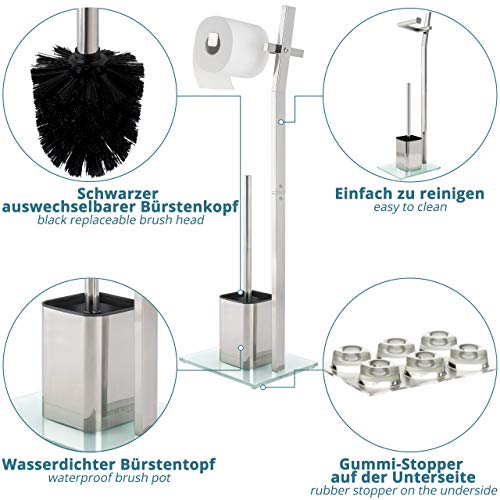 Schwarzer auswechselbarer Bürstenkopf
black replaceable brush head

Einfach zu reinigen
easy to clean

Wasserdichter Bürstentopf
waterproof brush pot

Gummi-Stopper auf der Unterseite
rubber stopper on the underside