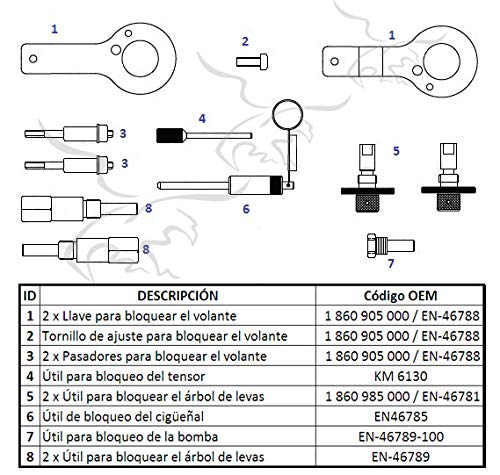 1

2

1

3

4

3

5

8

6

8

7

| ID | DESCRIPCIÓN | Código OEM |
|---|---|---|
| 1 | 2 x Llave para bloquear el volante | 1 860 905 000 / EN-46788 |
| 2 | Tornillo de ajuste para bloquear el volante | 1 860 905 000 / EN-46788 |
| 3 | 2 x Pasadores para bloquear el volante | 1 860 905 000 / EN-46788 |
| 4 | Útil para bloqueo del tensor | KM 6130 |
| 5 | 2 x Útil para bloquear el árbol de levas | 1 860 985 000 / EN-46781 |
| 6 | Útil de bloqueo del cigüeñal | EN46785 |
| 7 | Útil para bloqueo de la bomba | EN-46789-100 |
| 8 | 2 x Útil para bloquear el árbol de levas | EN-46789 |