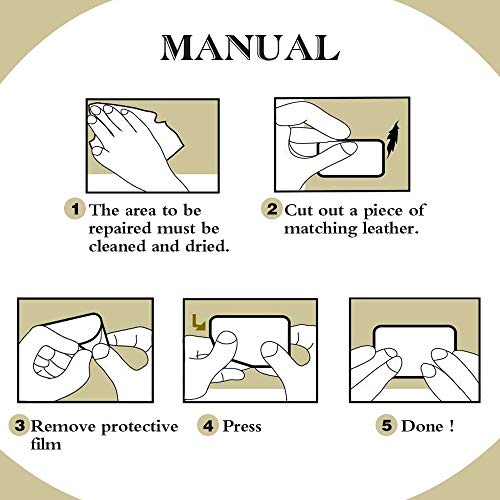 MANUAL

1 The area to be repaired must be cleaned and dried.

2 Cut out a piece of matching leather.

3 Remove protective film

4 Press

5 Done !