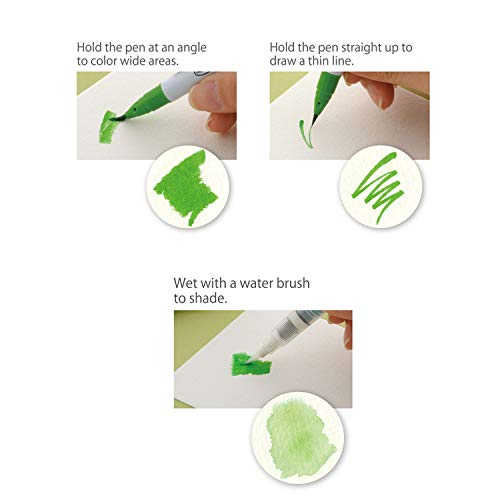 Hold the pen at an angle to color wide areas.

Hold the pen straight up to draw a thin line.

Wet with a water brush to shade.