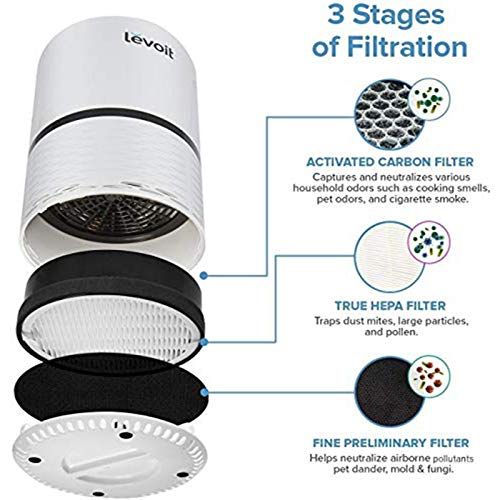 levoit

3 Stages of Filtration

ACTIVATED CARBON FILTER
Captures and neutralizes various household odors such as cooking smells, pet odors, and cigarette smoke.

TRUE HEPA FILTER
Traps dust mites, large particles, and pollen.

FINE PRELIMINARY FILTER
Helps neutralize airborne pollutants pet dander, mold & fungi.