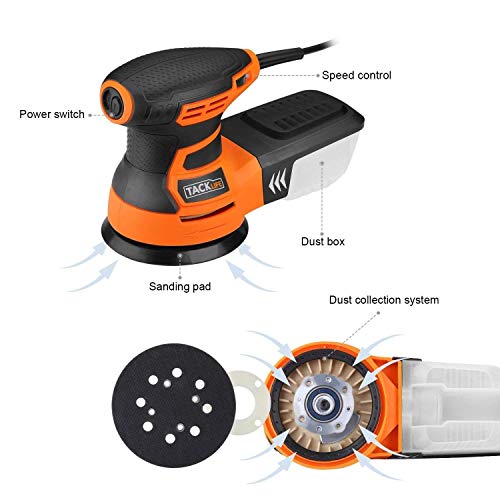 Speed control

Power switch

TACKLIFE

Dust box

Sanding pad

Dust collection system