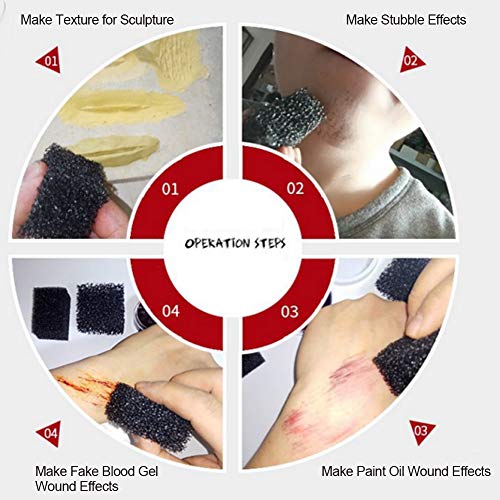 Make Texture for Sculpture

01

Make Stubble Effects

02

01

02

OPERATION STEPS

04

03

04

Make Fake Blood Gel Wound Effects

03

Make Paint Oil Wound Effects