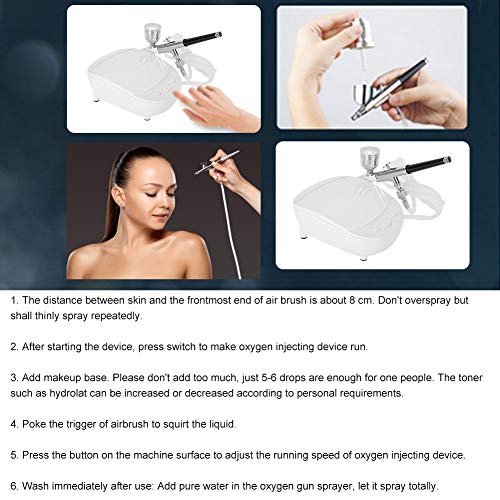 1. The distance between skin and the frontmost end of air brush is about 8 cm. Don't overspray but shall thinly spray repeatedly.

2. After starting the device, press switch to make oxygen injecting device run.

3. Add makeup base. Please don't add too much, just 5-6 drops are enough for one people. The toner such as hydrolat can be increased or decreased according to personal requirements.

4. Poke the trigger of airbrush to squirt the liquid.

5. Press the button on the machine surface to adjust the running speed of oxygen injecting device.

6. Wash immediately after use: Add pure water in the oxygen gun sprayer, let it spray totally.