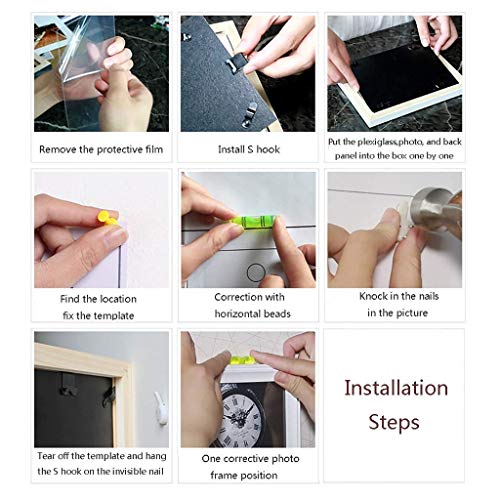 Remove the protective film

Install S hook

Put the plexiglass,photo, and back panel into the box one by one

Find the location fix the template

Correction with horizontal beads

Knock in the nails in the picture

Tear off the template and hang the S hook on the invisible nail

One corrective photo frame position

Installation Steps