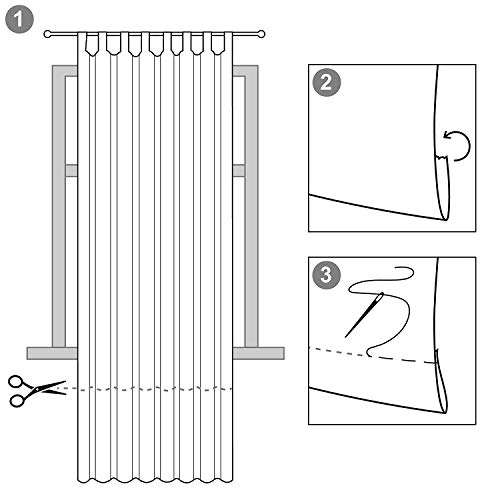 1

2

3