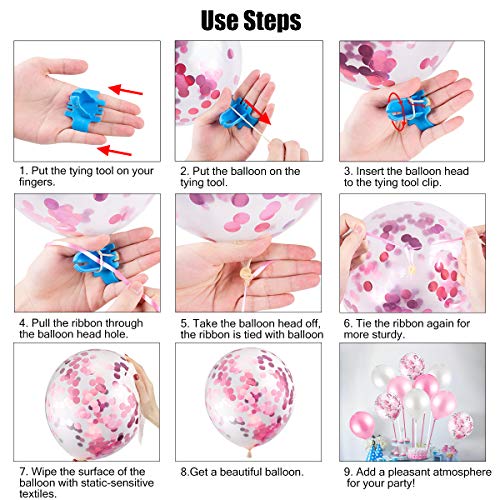 Use Steps

1. Put the tying tool on your fingers.

2. Put the balloon on the tying tool.

3. Insert the balloon head to the tying tool clip.

4. Pull the ribbon through the balloon head hole.

5. Take the balloon head off, the ribbon is tied with balloon

6. Tie the ribbon again for more sturdy.

7. Wipe the surface of the balloon with static-sensitive textiles.

8.Get a beautiful balloon.

9. Add a pleasant atmosphere for your party!