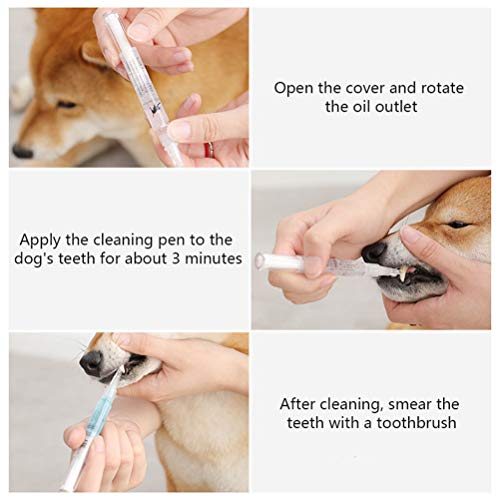 Open the cover and rotate the oil outlet

Apply the cleaning pen to the dog's teeth for about 3 minutes

After cleaning, smear the teeth with a toothbrush