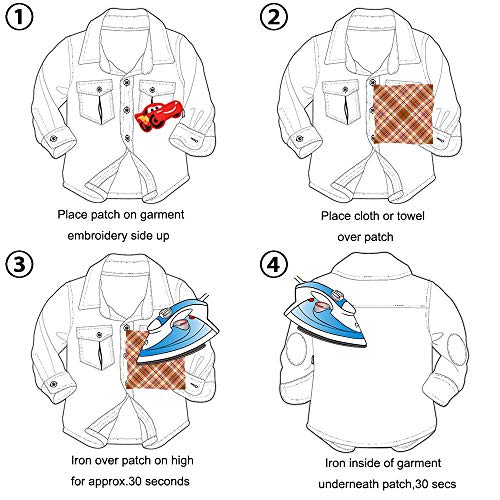 ①

Place patch on garment embroidery side up

②

Place cloth or towel over patch

③

Iron over patch on high for approx.30 seconds

④

Iron inside of garment underneath patch,30 secs