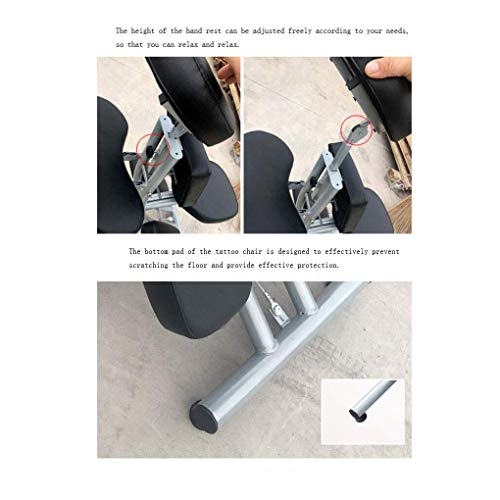 The height of the hand rest can be adjusted freely according to your needs, so that you can relax and relax.

The bottom pad of the tattoo chair is designed to effectively prevent scratching the floor and provide effective protection.