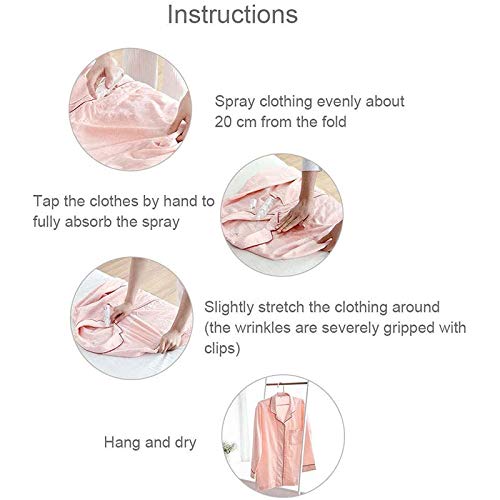 Instructions

Spray clothing evenly about 20 cm from the fold

Tap the clothes by hand to fully absorb the spray

Slightly stretch the clothing around (the wrinkles are severely gripped with clips)

Hang and dry