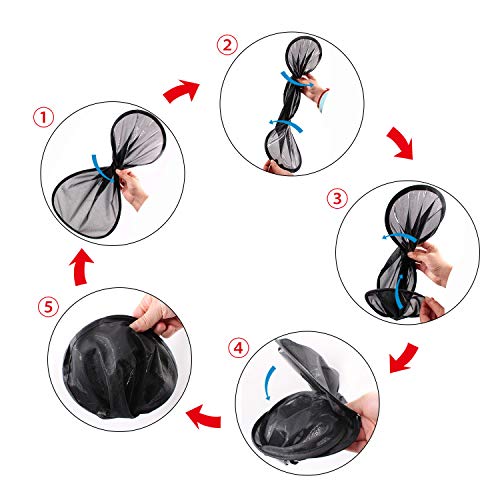 ①

②

③

④

⑤