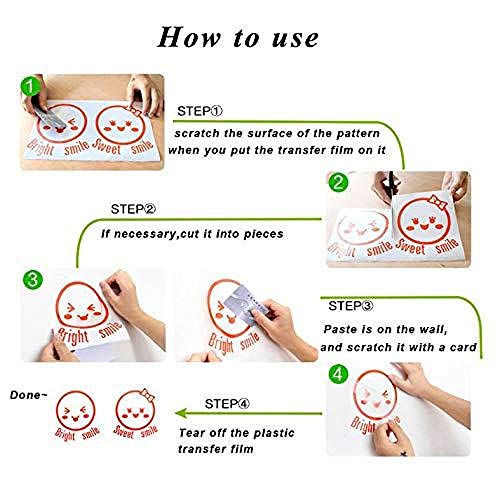 How to use

1

Bright smile Sweet smile

STEP①

scratch the surface of the pattern when you put the transfer film on it

2

Bright smile Sweet smile

STEP②

If necessary,cut it into pieces

3

Bright smile

Bright smile

STEP③

Paste is on the wall, and scratch it with a card

4

Bright smile

STEP④

Tear off the plastic transfer film

Done~

Bright smile Sweet smile