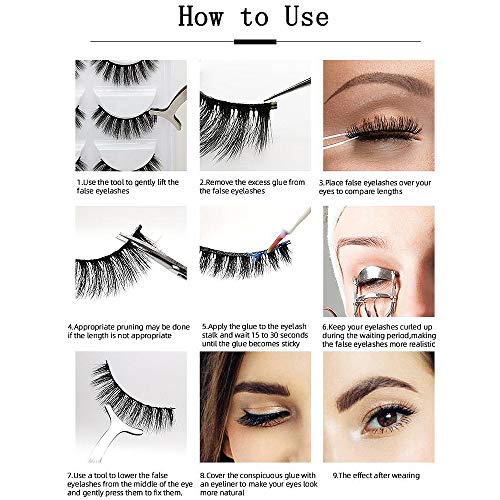 How to Use

1.Use the tool to gently lift the false eyelashes

2.Remove the excess glue from the false eyelashes

3.Place false eyelashes over your eyes to compare lengths

4.Appropriate pruning may be done if the length is not appropriate

5.Apply the glue to the eyelash stalk and wait 15 to 30 seconds until the glue becomes sticky

6.Keep your eyelashes curled up during the waiting period,making the false eyelashes more realistic

7.Use a tool to lower the false eyelashes from the middle of the eye and gently press them to fix them.

8.Cover the conspicuous glue with an eyeliner to make your eyes look more natural

9.The effect after wearing