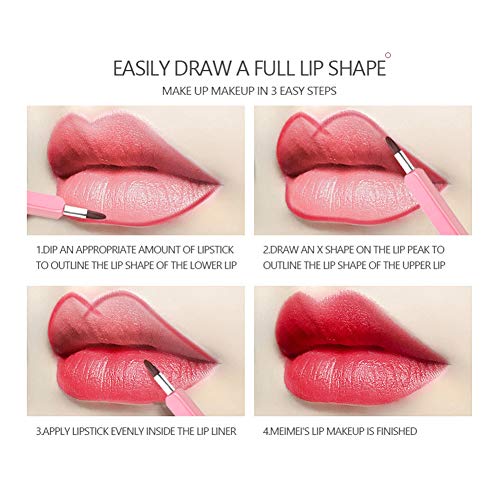 EASILY DRAW A FULL LIP SHAPE

MAKE UP MAKEUP IN 3 EASY STEPS

1.DIP AN APPROPRIATE AMOUNT OF LIPSTICK TO OUTLINE THE LIP SHAPE OF THE LOWER LIP

2.DRAW AN X SHAPE ON THE LIP PEAK TO OUTLINE THE LIP SHAPE OF THE UPPER LIP

3.APPLY LIPSTICK EVENLY INSIDE THE LIP LINER

4.MEIMEI'S LIP MAKEUP IS FINISHED