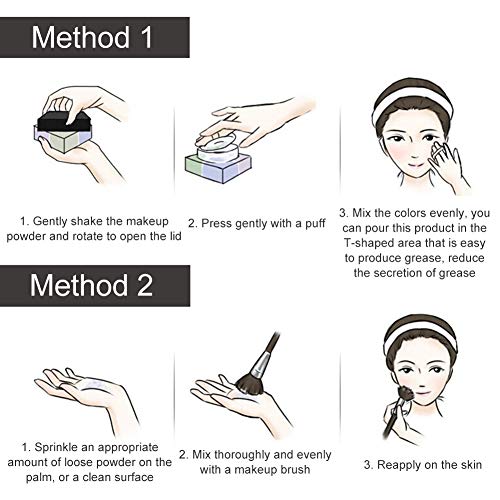 Method 1

1. Gently shake the makeup powder and rotate to open the lid

2. Press gently with a puff

3. Mix the colors evenly, you can pour this product in the T-shaped area that is easy to produce grease, reduce the secretion of grease

Method 2

1. Sprinkle an appropriate amount of loose powder on the palm, or a clean surface

2. Mix thoroughly and evenly with a makeup brush

3. Reapply on the skin